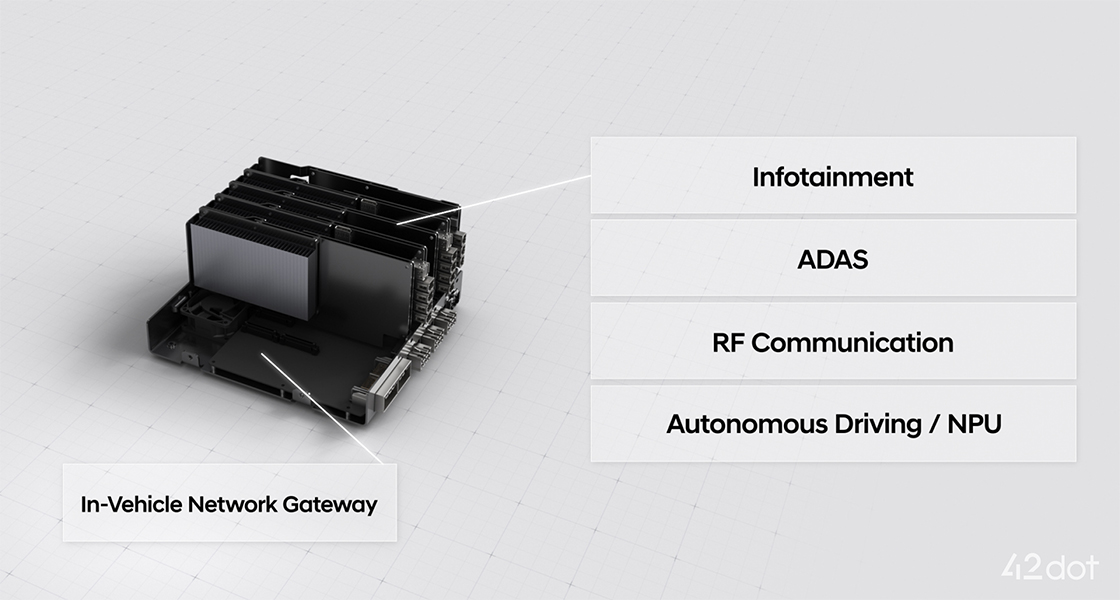 Infotainment

ADAS

RF Communication

Autonomous Driving / NPU

In-Vehicle Network Gateway

42dot