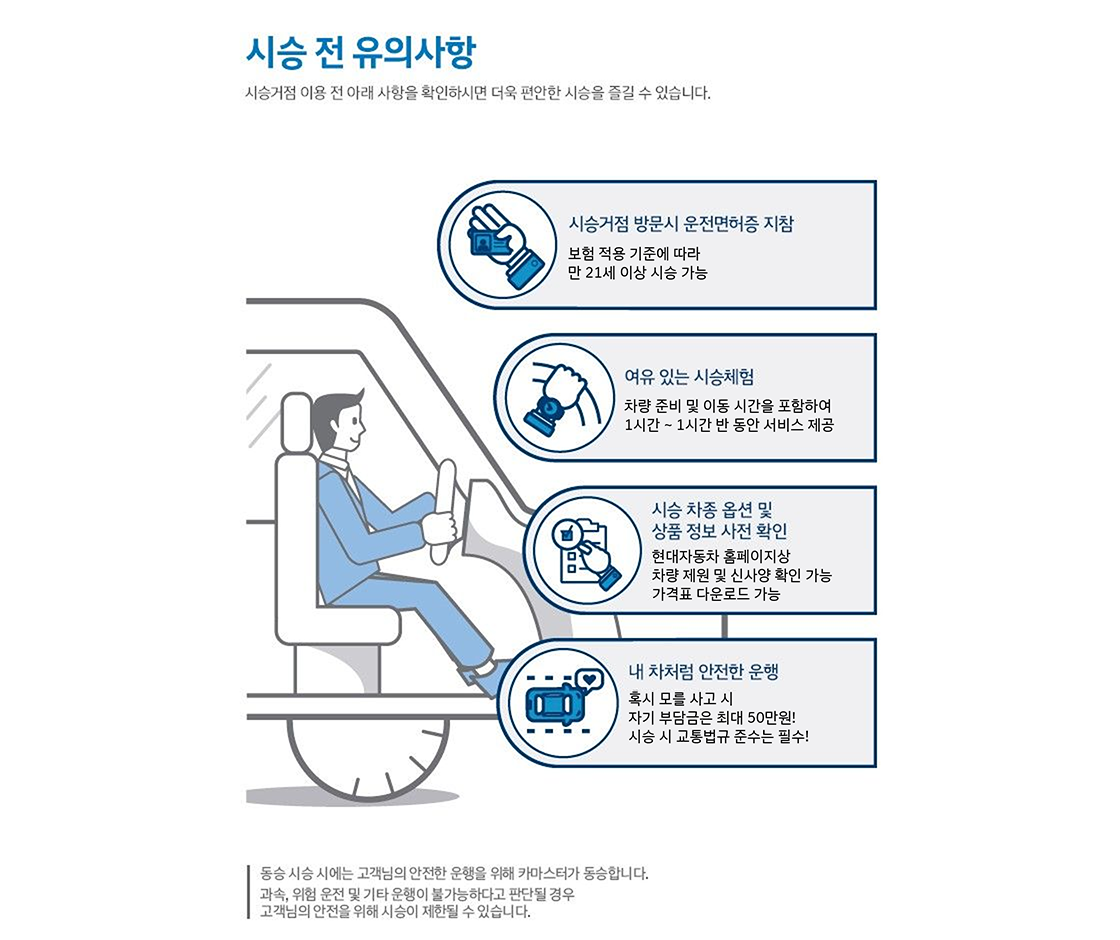 시승 전 유의사항

시승거점 이용 전 아래 사항을 확인하시면 더욱 편안한 시승을 즐길 수 있습니다.

시승거점 방문시 운전면허증 지참

보험 적용 기준에 따라
만 21세 이상 시승 가능

여유 있는 시승체험

차량 준비 및 이동 시간을 포함하여
1시간 ~ 1시간 반 동안 서비스 제공

시승 차종 옵션 및
상품 정보 사전 확인

현대자동차 홈페이지상
차량 제원 및 신사양 확인 가능
가격표 다운로드 가능

내 차처럼 안전한 운행

혹시 모를 사고 시
자기 부담금은 최대 50만원!
시승 시 교통법규 준수는 필수!

동승 시승 시에는 고객님의 안전한 운행을 위해 카마스터가 동승합니다.
과속, 위험 운전 및 기타 운행이 불가능하다고 판단될 경우
고객님의 안전을 위해 시승이 제한될 수 있습니다.